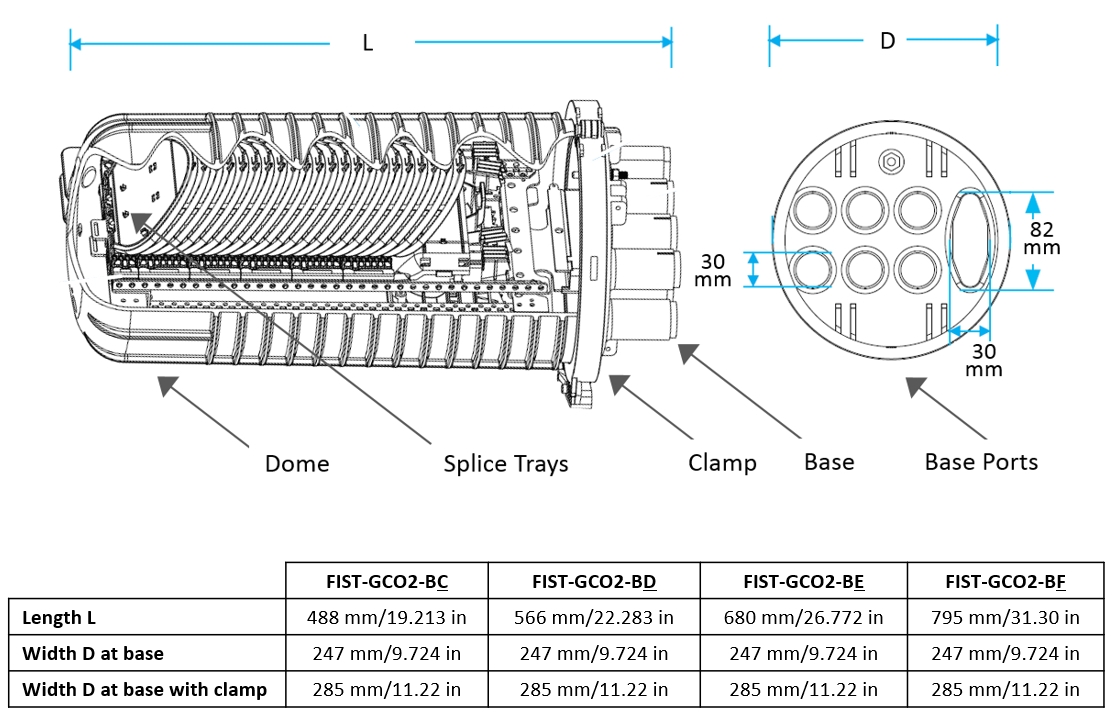 L

D

82 mm

30 mm

30 mm

Dome

Splice Trays

Clamp

Base

Base Ports

| | FIST-GCO2-BC | FIST-GCO2-BD | FIST-GCO2-BE | FIST-GCO2-BF |
|---|---|---|---|---|
| Length L | 488 mm/19.213 in | 566 mm/22.283 in | 680 mm/26.772 in | 795 mm/31.30 in |
| Width D at base | 247 mm/9.724 in | 247 mm/9.724 in | 247 mm/9.724 in | 247 mm/9.724 in |
| Width D at base with clamp | 285 mm/11.22 in | 285 mm/11.22 in | 285 mm/11.22 in | 285 mm/11.22 in |